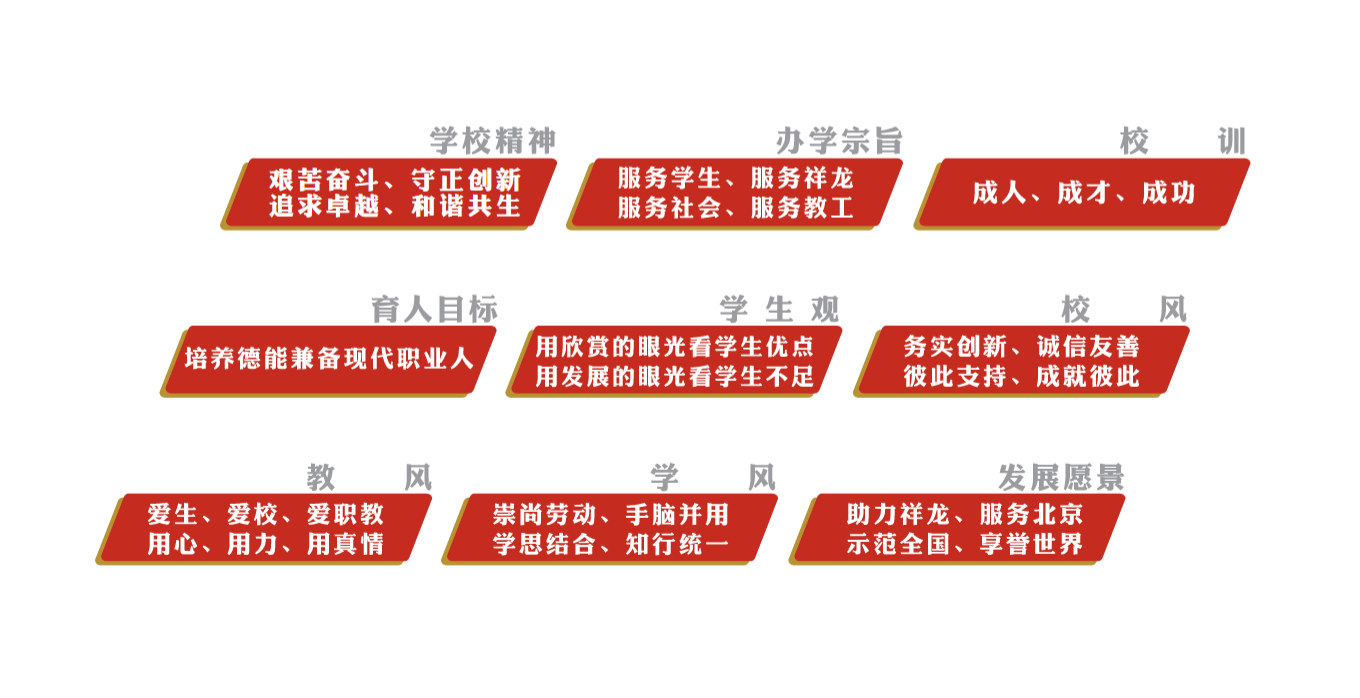 学校精神

艰苦奋斗、守正创新
追求卓越、和谐共生

办学宗旨

服务学生、服务祥龙
服务社会、服务教工

校　训

成人、成才、成功

育人目标

培养德能兼备现代职业人

学生观

用欣赏的眼光看学生优点
用发展的眼光看学生不足

校　风

务实创新、诚信友善
彼此支持、成就彼此

教　风

爱生、爱校、爱职教
用心、用力、用真情

学　风

崇尚劳动、手脑并用
学思结合、知行统一

发展愿景

助力祥龙、服务北京
示范全国、享誉世界